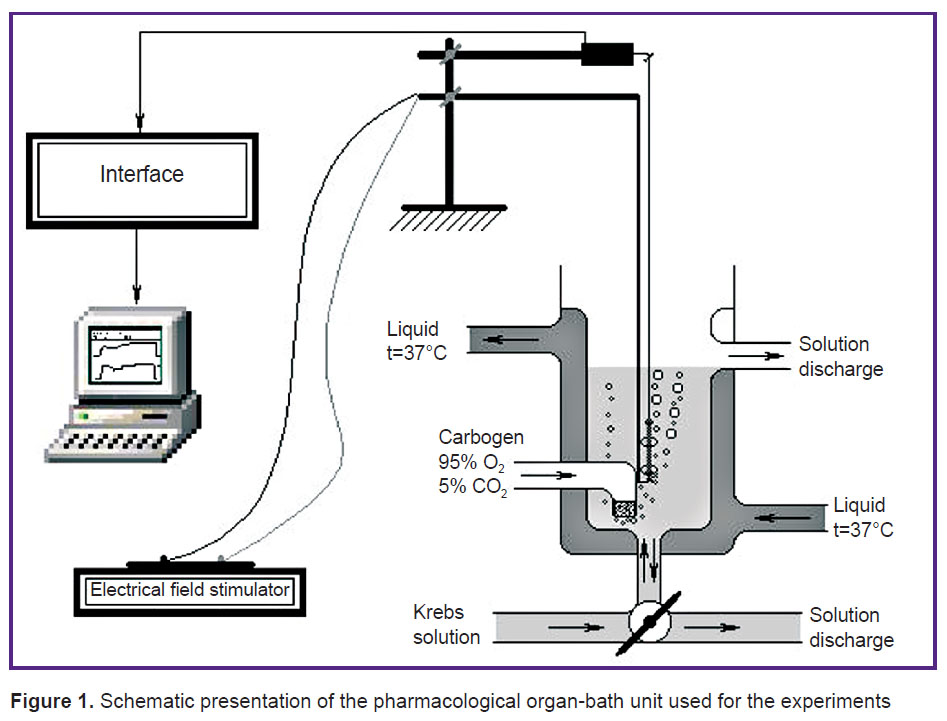 Interface

Liquid
t=37°C

Solution
discharge

Carbogen
95% $O_2$
5% $CO_2$

Liquid
t=37°C

Electrical field stimulator

Krebs
solution

Solution
discharge

**Figure 1.** Schematic presentation of the pharmacological organ-bath unit used for the experiments